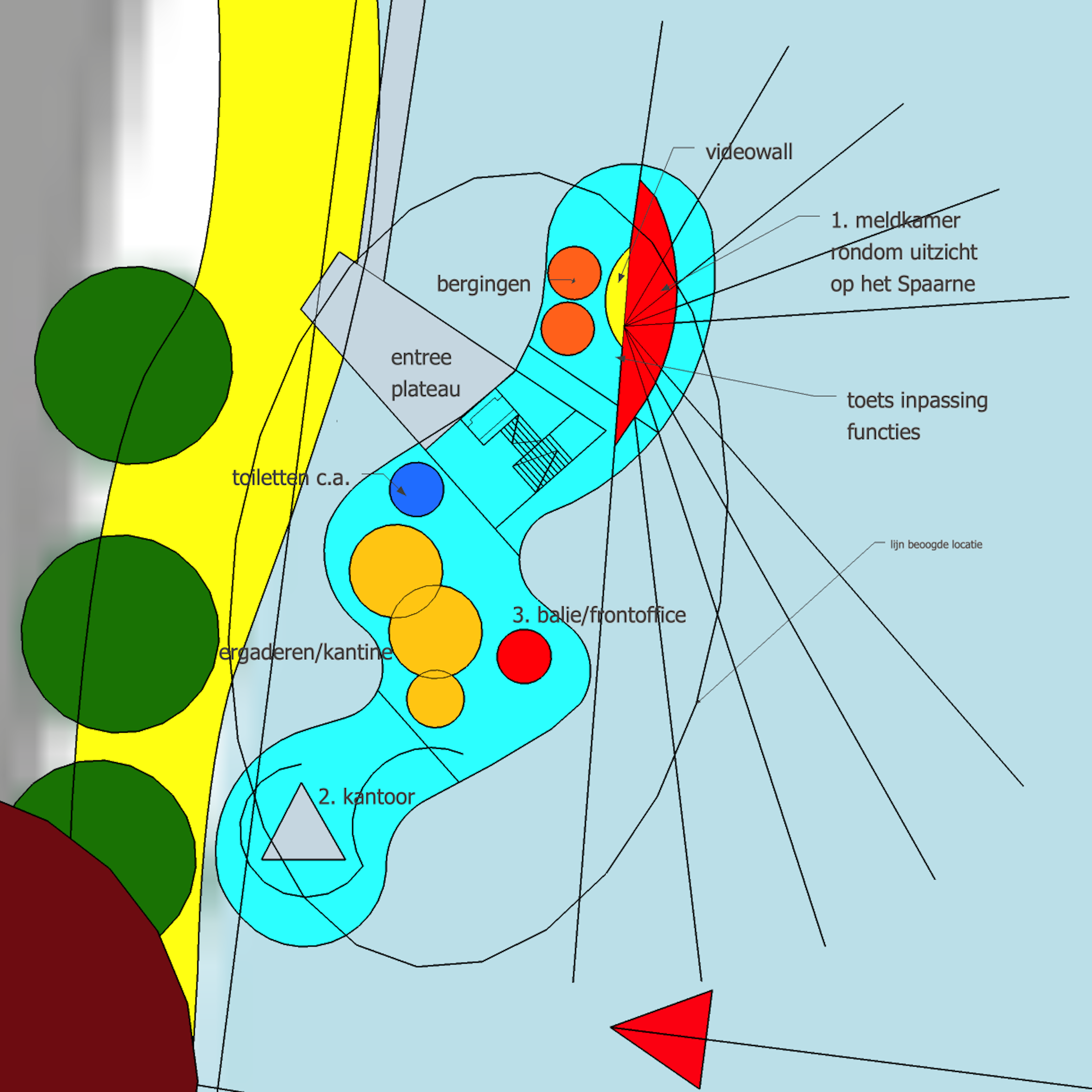 videowall

1. meldkamer rondom uitzicht op het Spaarne

bergingen

entree plateau

toets inpassing functies

toiletten c.a.

lijn beoogde locatie

3. balie/frontoffice

ergaderen/kantine

2. kantoor