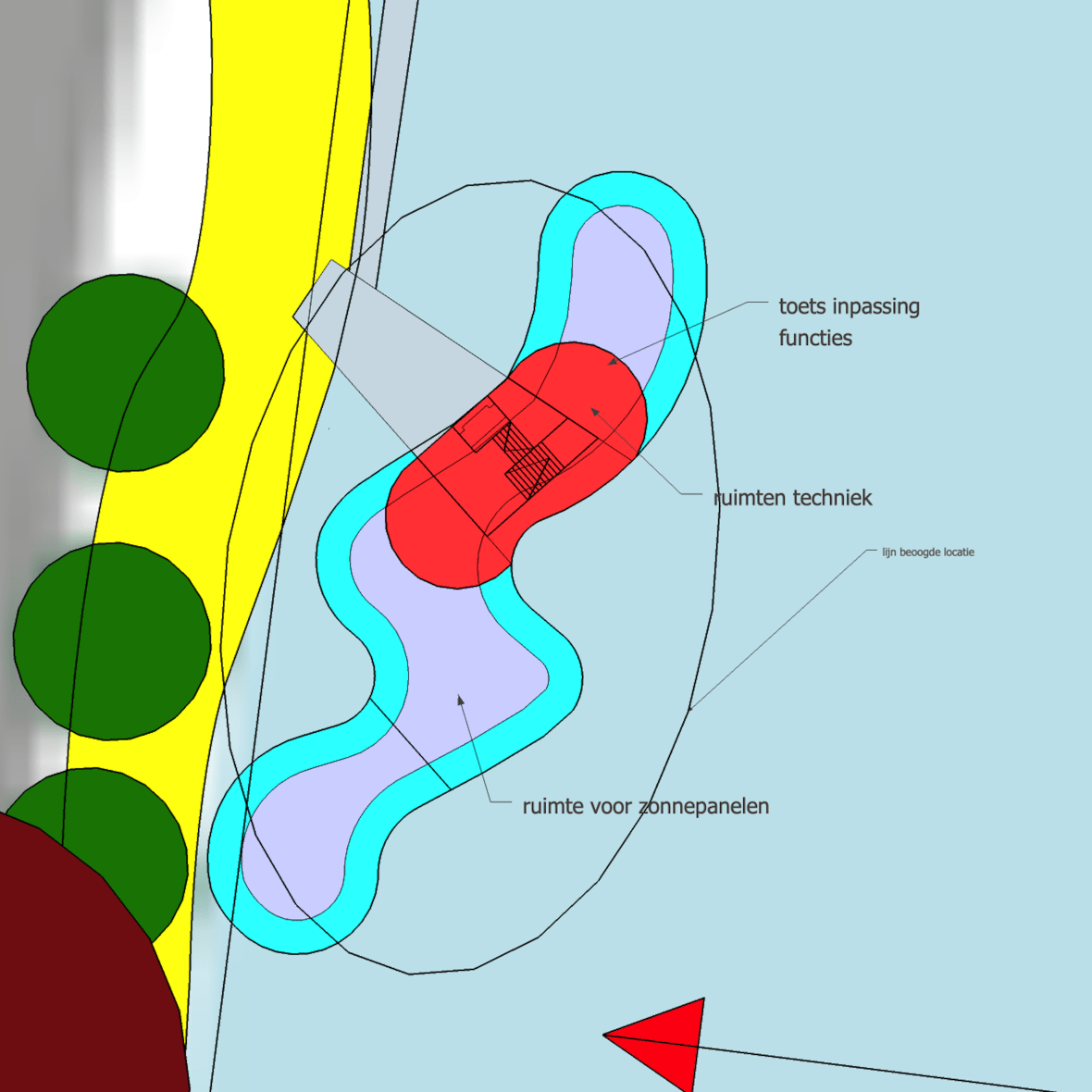 toets inpassing functies

ruimten techniek

lijn beoogde locatie

ruimte voor zonnepanelen