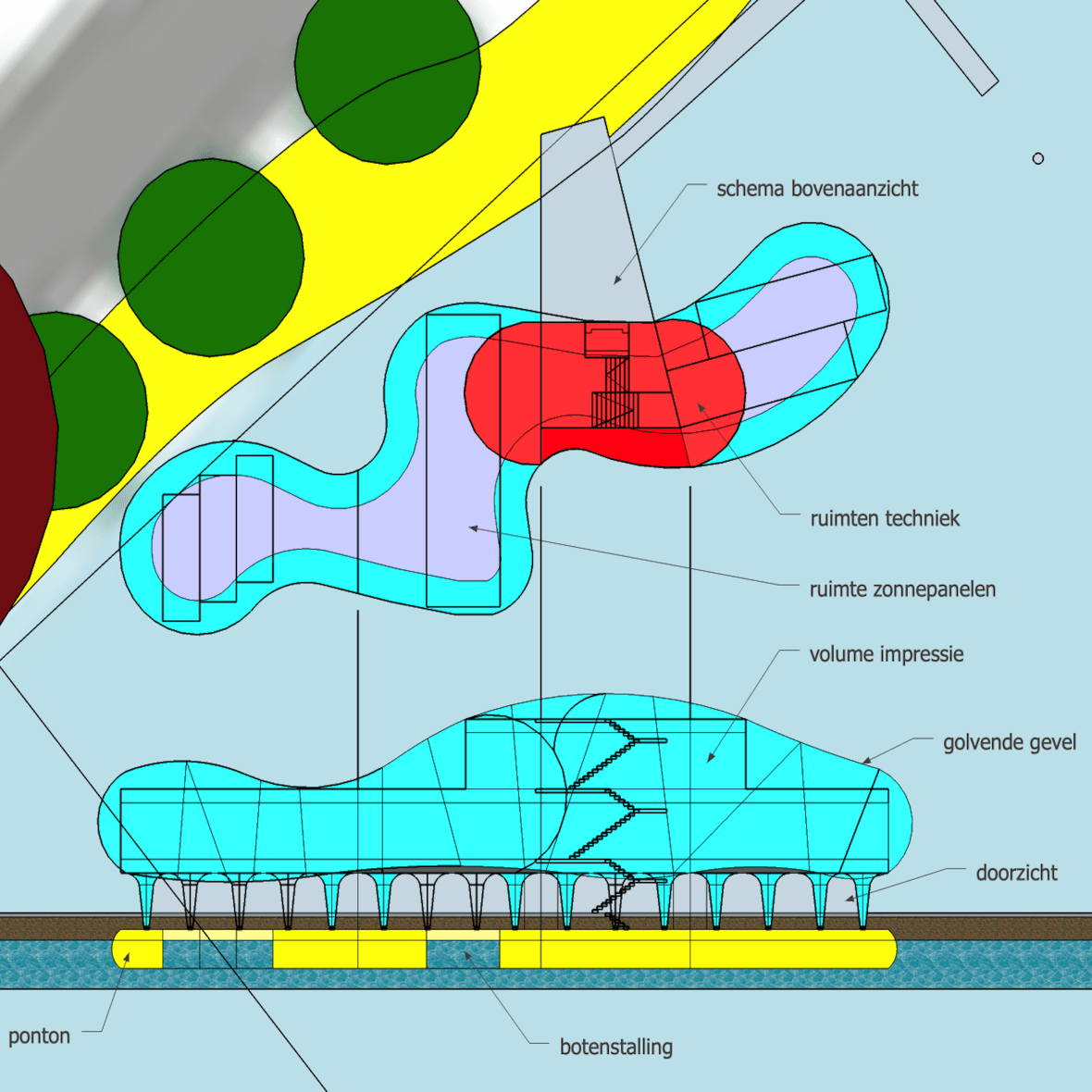 schema bovenaanzicht

ruimten techniek

ruimte zonnepanelen

volume impressie

golvende gevel

doorzicht

ponton

botenstalling